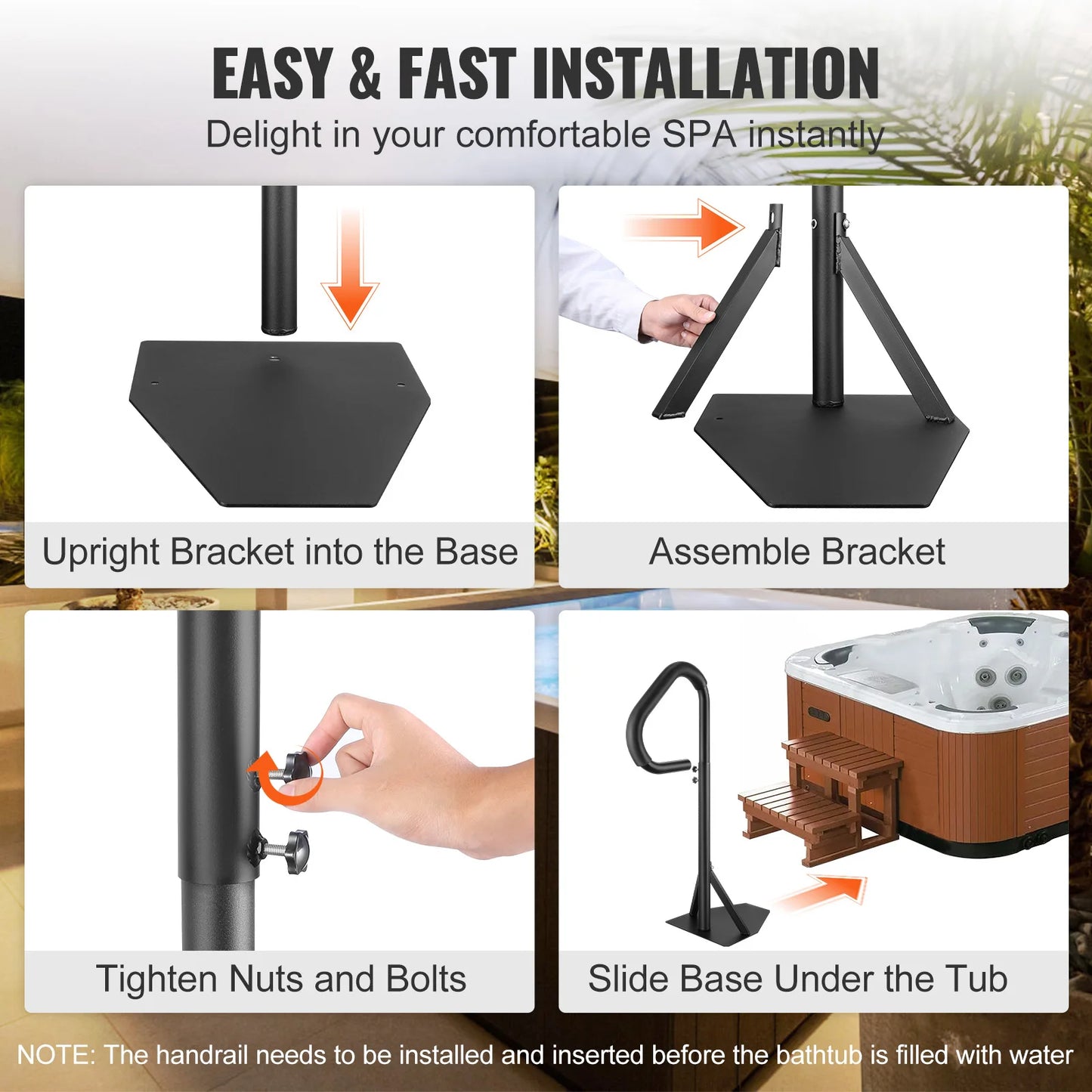 EASY & FAST INSTALLATION

Delight in your comfortable SPA instantly

Upright Bracket into the Base

Assemble Bracket

Tighten Nuts and Bolts

Slide Base Under the Tub

NOTE: The handrail needs to be installed and inserted before the bathtub is filled with water