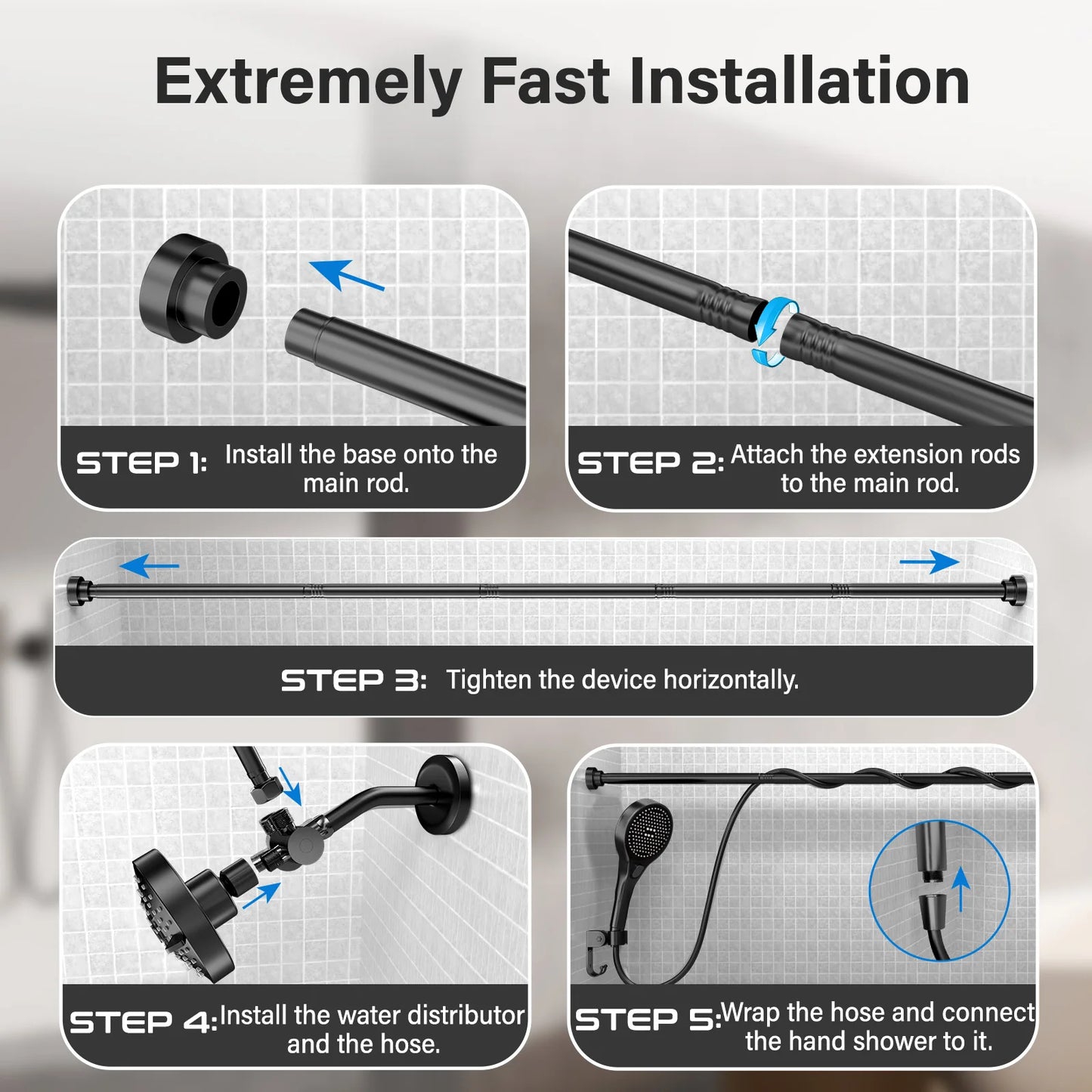 Extremely Fast Installation

STEP 1: Install the base onto the main rod.

STEP 2: Attach the extension rods to the main rod.

STEP 3: Tighten the device horizontally.

STEP 4: Install the water distributor and the hose.

STEP 5: Wrap the hose and connect the hand shower to it.