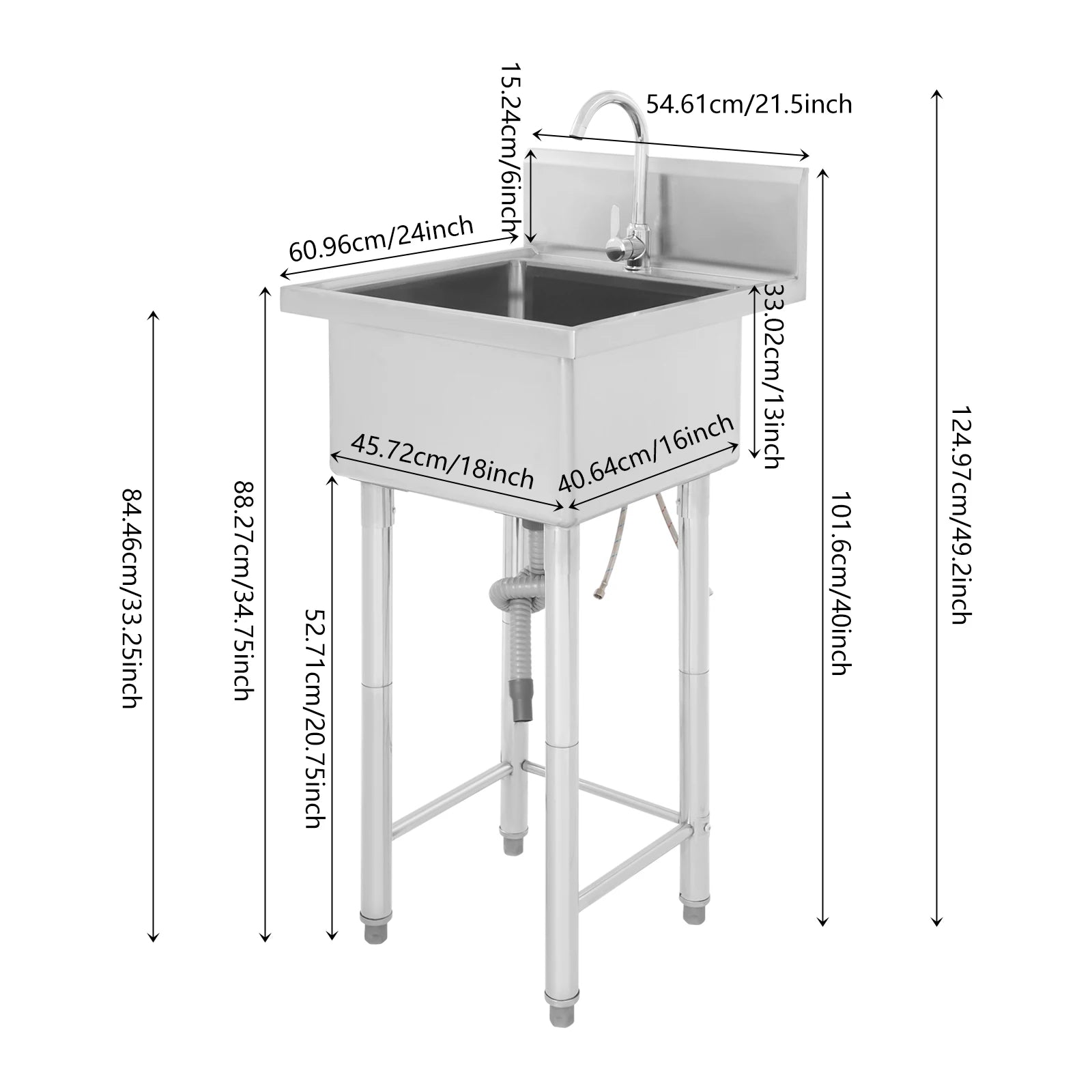 15.24cm/6inch
54.61cm/21.5inch
60.96cm/24inch
33.02cm/13inch
45.72cm/18inch
40.64cm/16inch
84.46cm/33.25inch
88.27cm/34.75inch
52.71cm/20.75inch
101.6cm/40inch
124.97cm/49.2inch